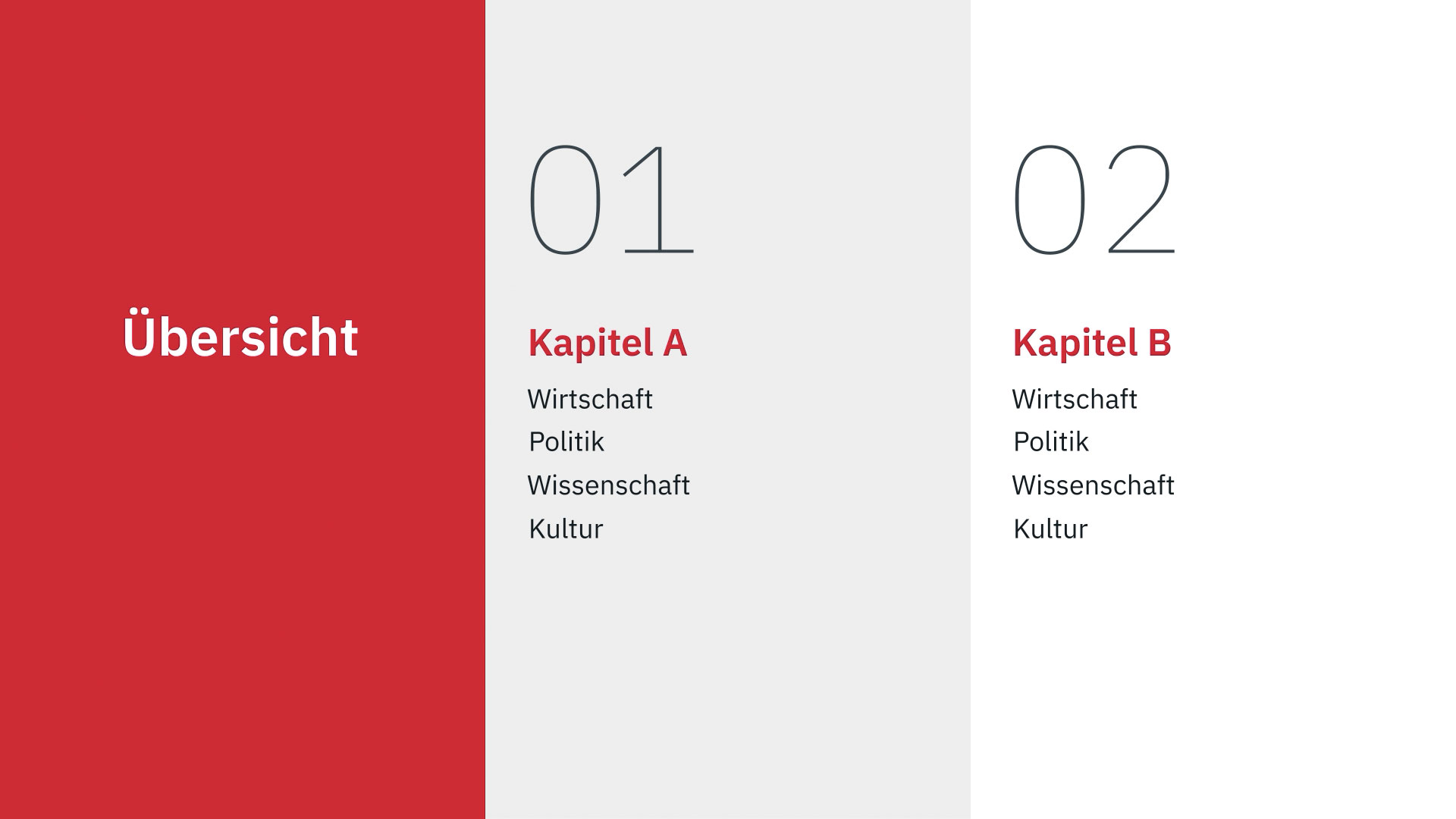 Übersicht

01

Kapitel A

Wirtschaft
Politik
Wissenschaft
Kultur

02

Kapitel B

Wirtschaft
Politik
Wissenschaft
Kultur